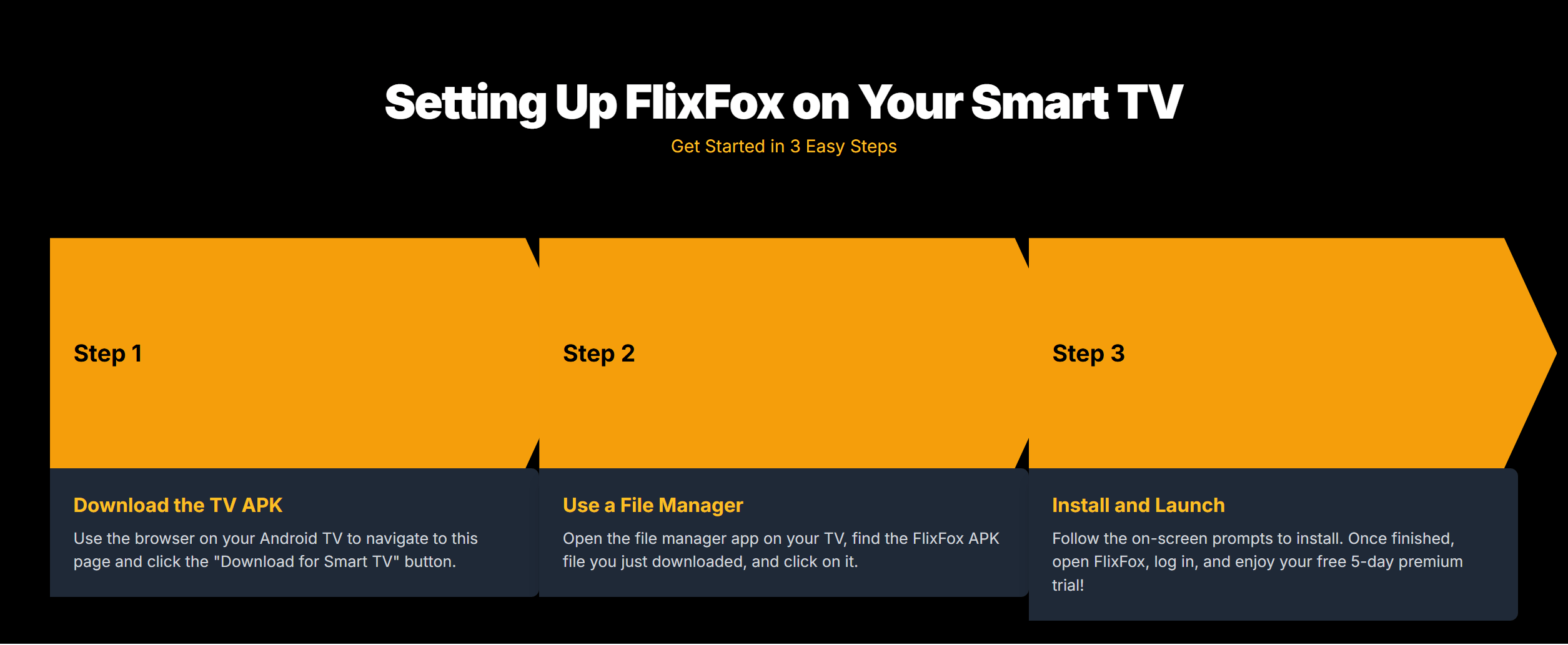 Setting Up FlixFox on Your Smart TV
Get Started in 3 Easy Steps

Step 1

Download the TV APK
Use the browser on your Android TV to navigate to this page and click the "Download for Smart TV" button.

Step 2

Use a File Manager
Open the file manager app on your TV, find the FlixFox APK file you just downloaded, and click on it.

Step 3

Install and Launch
Follow the on-screen prompts to install. Once finished, open FlixFox, log in, and enjoy your free 5-day premium trial!